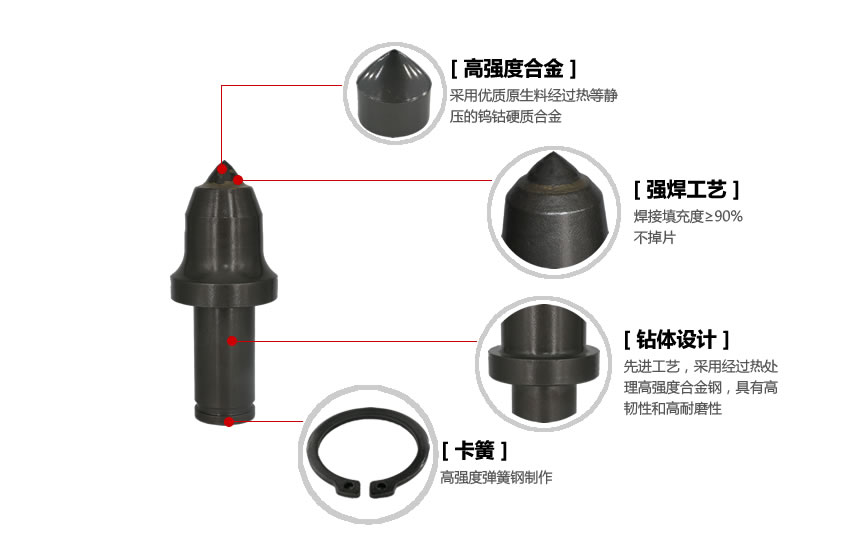 [ 高强度合金 ]
采用优质原生料经过热等静压的钨钴硬质合金

[ 强焊工艺 ]
焊接填充度≥90%
不掉片

[ 钻体设计 ]
先进工艺，采用经过热处理高强度合金钢，具有高韧性和高耐磨性

[ 卡簧 ]
高强度弹簧钢制作